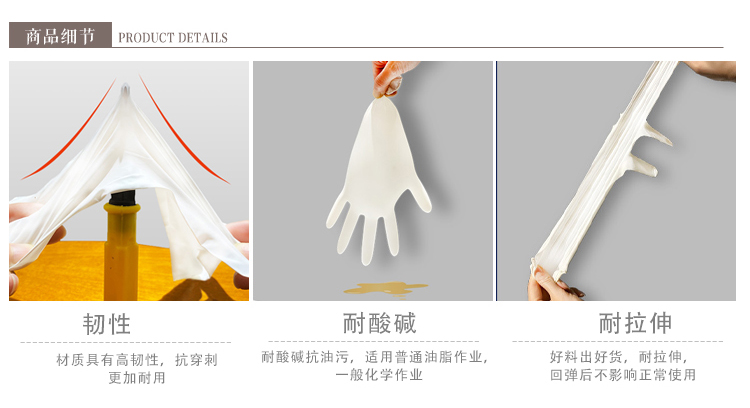 商品细节 PRODUCT DETAILS

韧性

材质具有高韧性，抗穿刺更加耐用

耐酸碱

耐酸碱抗油污，适用普通油脂作业，一般化学作业

耐拉伸

好料出好货，耐拉伸，回弹后不影响正常使用